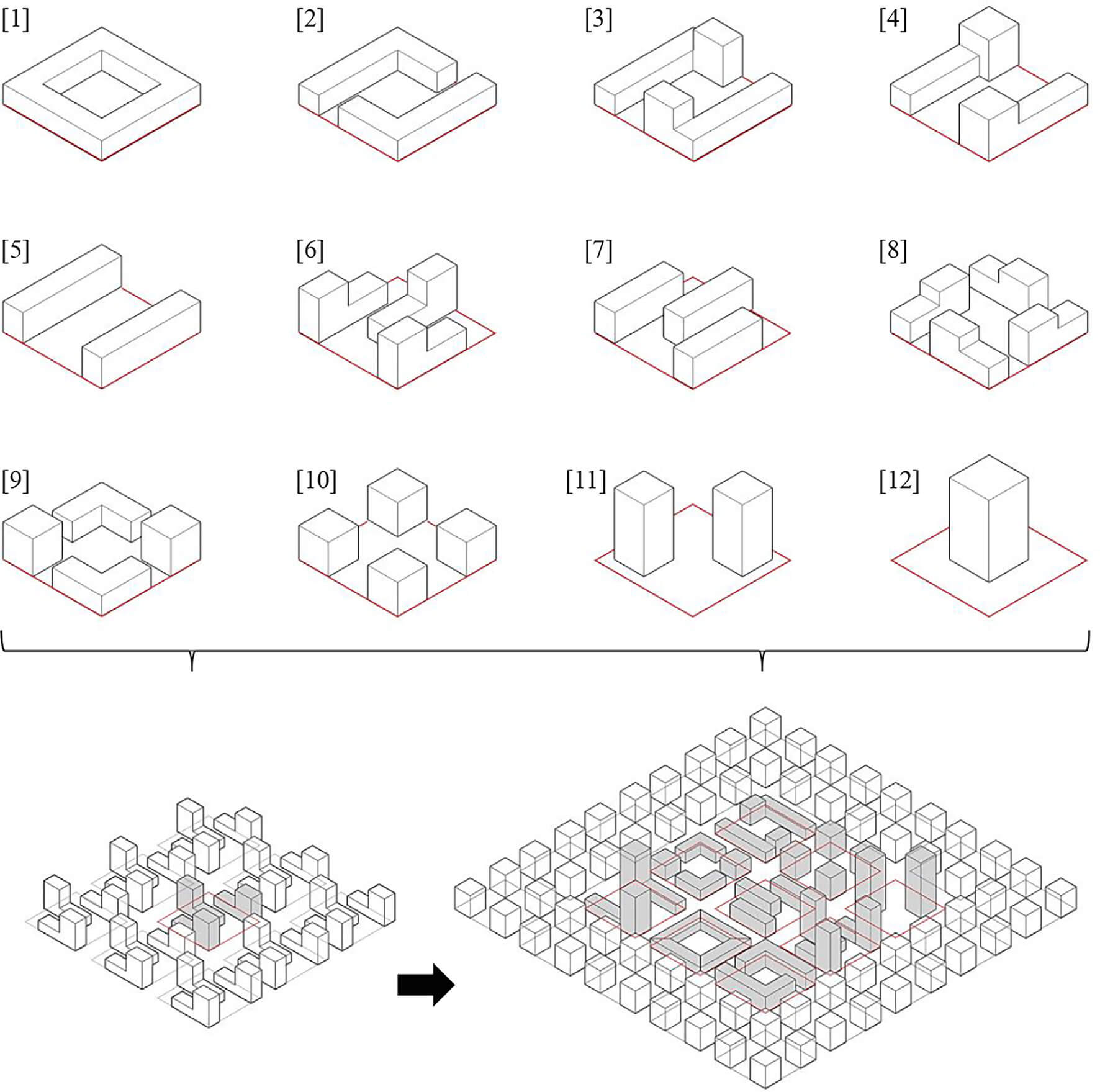 [1]

[2]

[3]

[4]

[5]

[6]

[7]

[8]

[9]

[10]

[11]

[12]